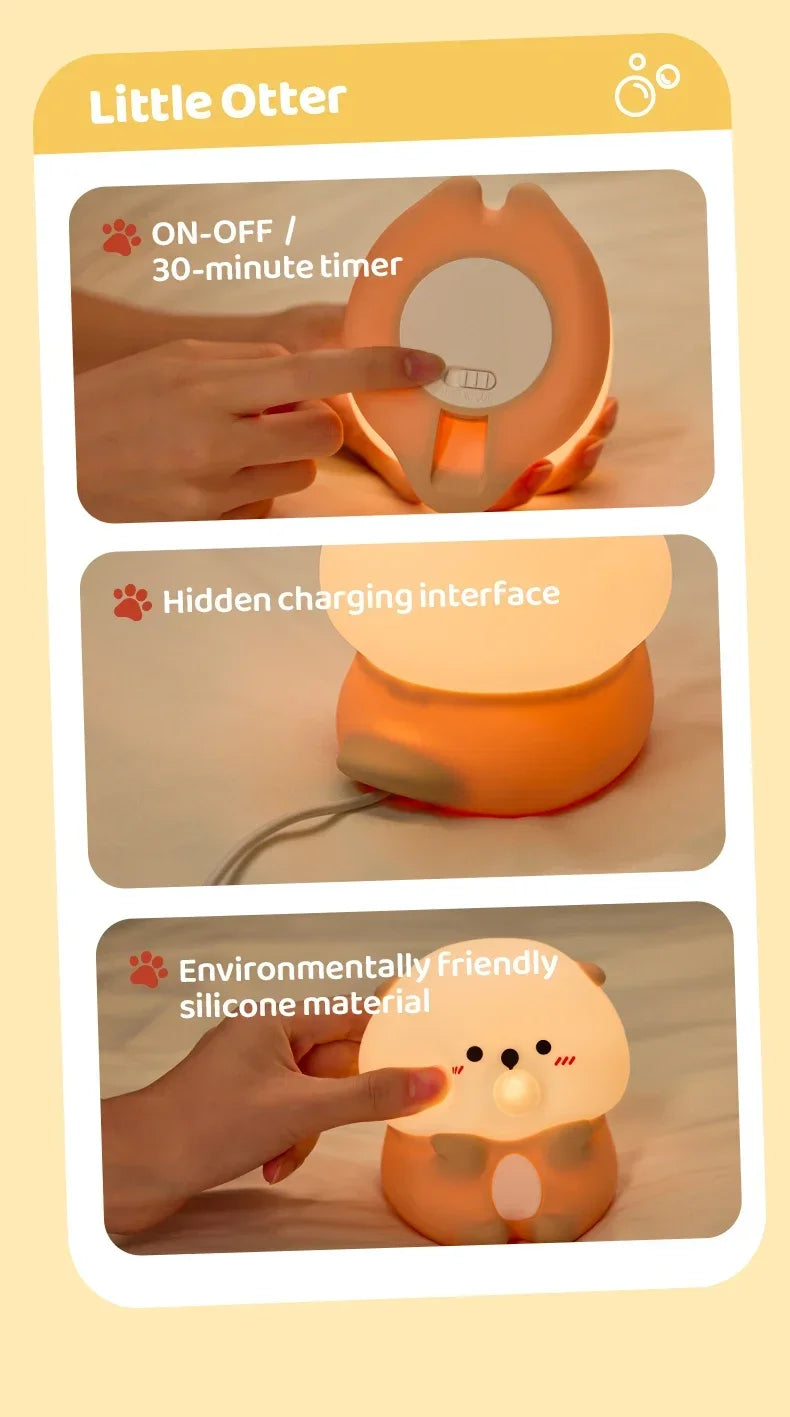 Little Otter

ON-OFF /
30-minute timer

Hidden charging interface

Environmentally friendly
silicone material